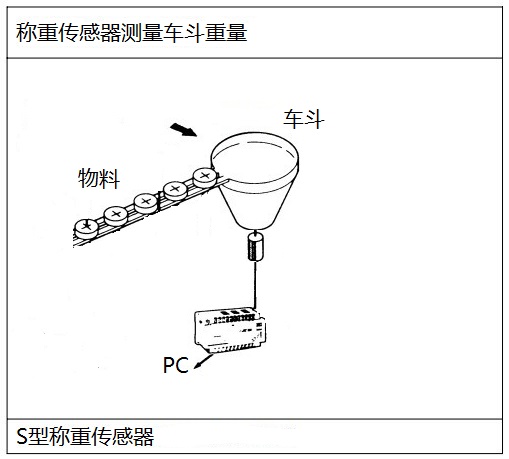 称重传感器测量车斗重量

车斗

物料

PC

S型称重传感器